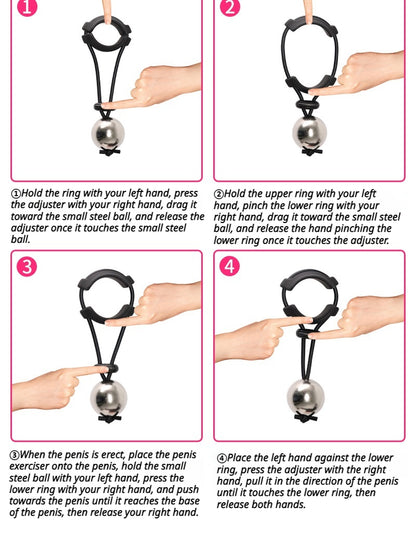 1

2

①Hold the ring with your left hand, press the adjuster with your right hand, drag it toward the small steel ball, and release the adjuster once it touches the small steel ball.

②Hold the upper ring with your left hand, pinch the lower ring with your right hand, drag it toward the small steel ball, and release the hand pinching the lower ring once it touches the adjuster.

3

4

③When the penis is erect, place the penis exerciser onto the penis, hold the small steel ball with your left hand, press the lower ring with your right hand, and push towards the penis until it reaches the base of the penis, then release your right hand.

④Place the left hand against the lower ring, press the adjuster with the right hand, pull it in the direction of the penis until it touches the lower ring, then release both hands.