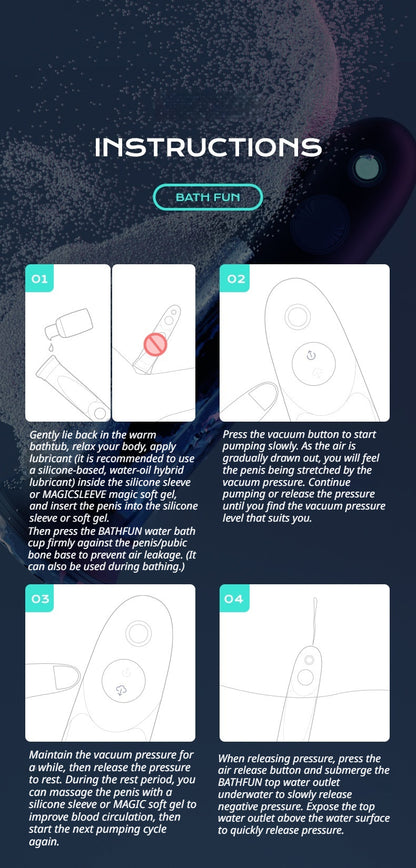 INSTRUCTIONS

BATH FUN

01

Gently lie back in the warm bathtub, relax your body, apply lubricant (it is recommended to use a silicone-based, water-oil hybrid lubricant) inside the silicone sleeve or MAGICSLEEVE magic soft gel, and insert the penis into the silicone sleeve or soft gel.
Then press the BATHFUN water bath cup firmly against the penis/pubic bone base to prevent air leakage. (It can also be used during bathing.)

02

Press the vacuum button to start pumping slowly. As the air is gradually drawn out, you will feel the penis being stretched by the vacuum pressure. Continue pumping or release the pressure until you find the vacuum pressure level that suits you.

03

Maintain the vacuum pressure for a while, then release the pressure to rest. During the rest period, you can massage the penis with a silicone sleeve or MAGIC soft gel to improve blood circulation, then start the next pumping cycle again.

04

When releasing pressure, press the air release button and submerge the BATHFUN top water outlet underwater to slowly release negative pressure. Expose the top water outlet above the water surface to quickly release pressure.