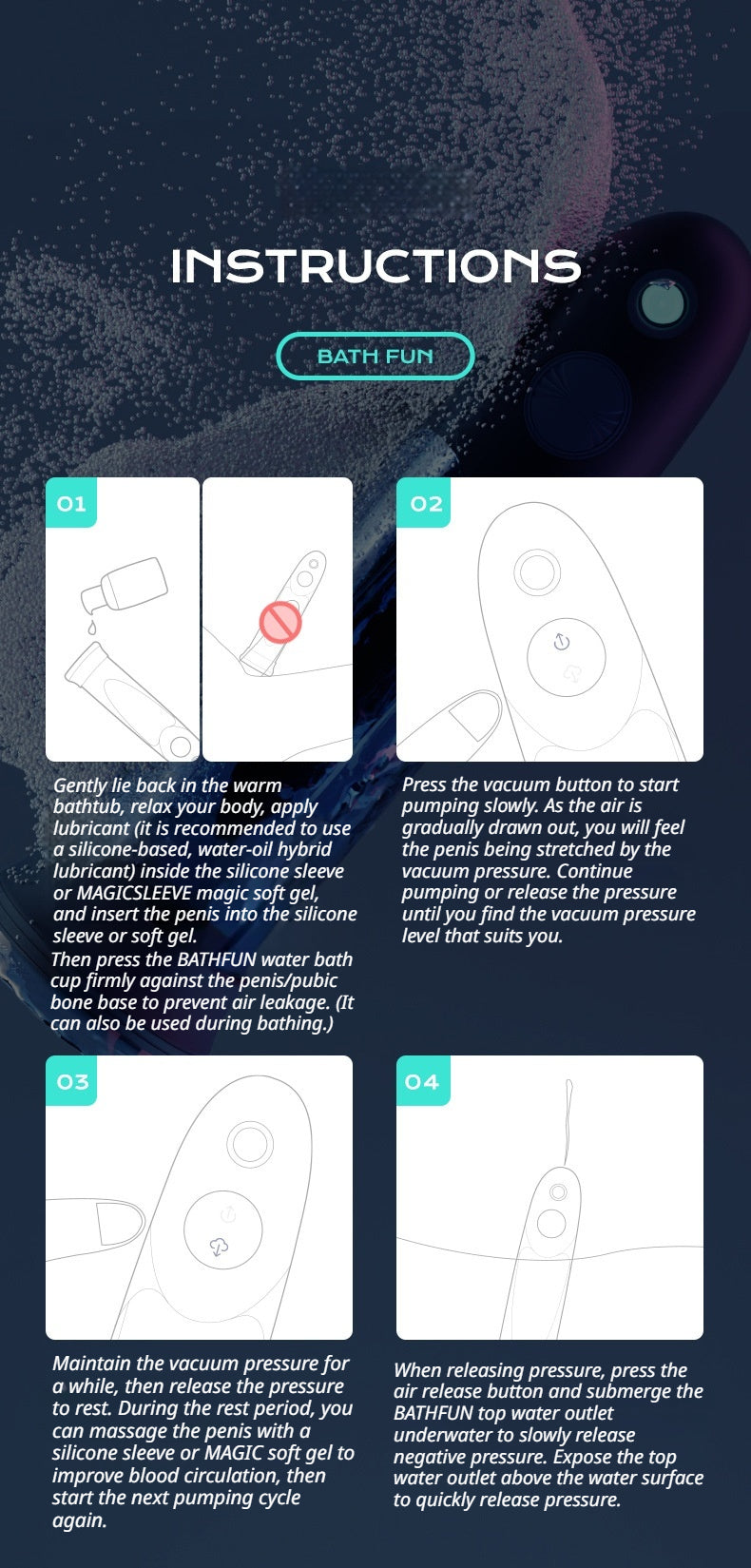 INSTRUCTIONS

BATH FUN

01

Gently lie back in the warm bathtub, relax your body, apply lubricant (it is recommended to use a silicone-based, water-oil hybrid lubricant) inside the silicone sleeve or MAGICSLEEVE magic soft gel, and insert the penis into the silicone sleeve or soft gel.
Then press the BATHFUN water bath cup firmly against the penis/pubic bone base to prevent air leakage. (It can also be used during bathing.)

02

Press the vacuum button to start pumping slowly. As the air is gradually drawn out, you will feel the penis being stretched by the vacuum pressure. Continue pumping or release the pressure until you find the vacuum pressure level that suits you.

03

Maintain the vacuum pressure for a while, then release the pressure to rest. During the rest period, you can massage the penis with a silicone sleeve or MAGIC soft gel to improve blood circulation, then start the next pumping cycle again.

04

When releasing pressure, press the air release button and submerge the BATHFUN top water outlet underwater to slowly release negative pressure. Expose the top water outlet above the water surface to quickly release pressure.