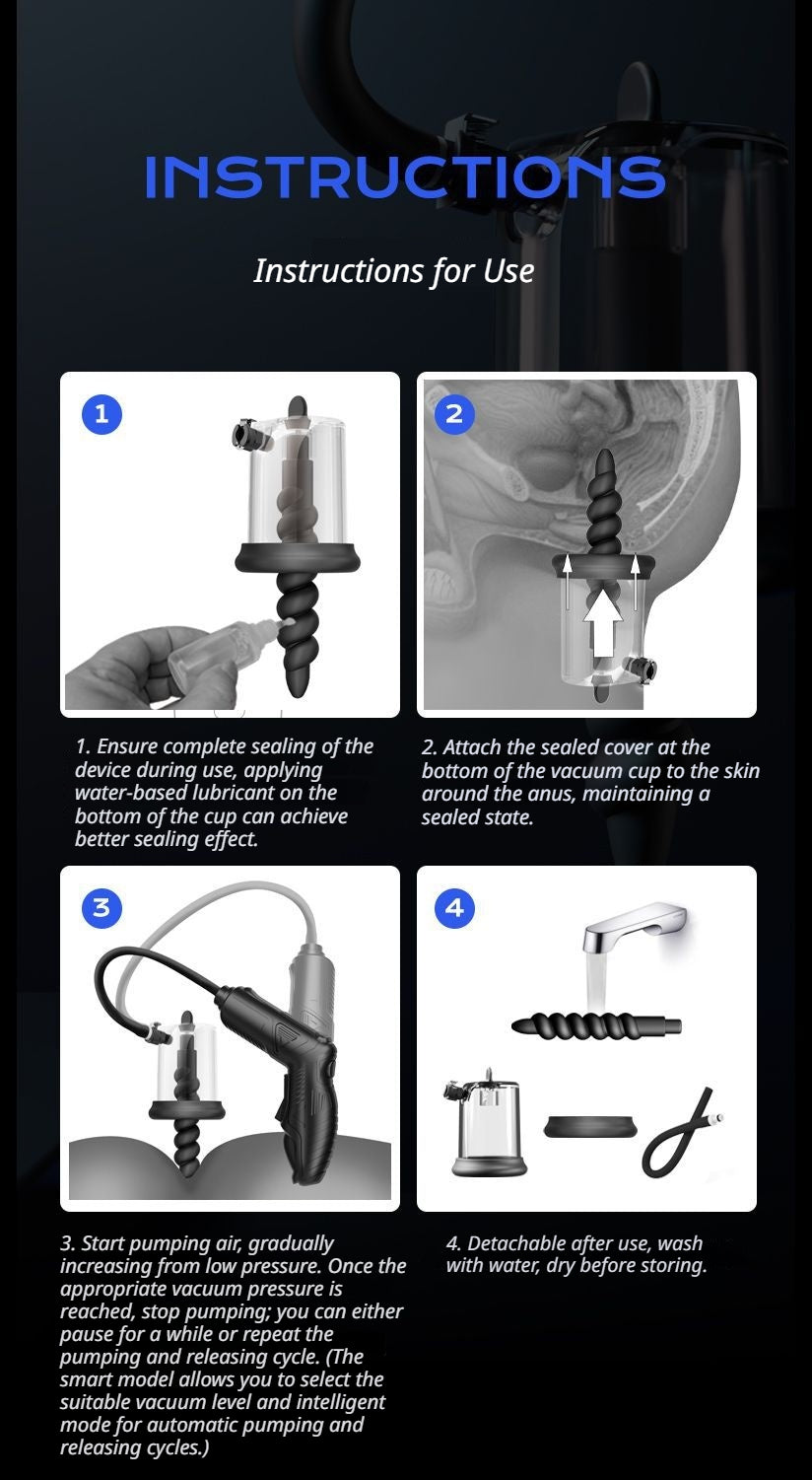 INSTRUCTIONS

Instructions for Use

1

2

1. Ensure complete sealing of the device during use, applying water-based lubricant on the bottom of the cup can achieve better sealing effect.

2. Attach the sealed cover at the bottom of the vacuum cup to the skin around the anus, maintaining a sealed state.

3

4

3. Start pumping air, gradually increasing from low pressure. Once the appropriate vacuum pressure is reached, stop pumping; you can either pause for a while or repeat the pumping and releasing cycle. (The smart model allows you to select the suitable vacuum level and intelligent mode for automatic pumping and releasing cycles.)

4. Detachable after use, wash with water, dry before storing.