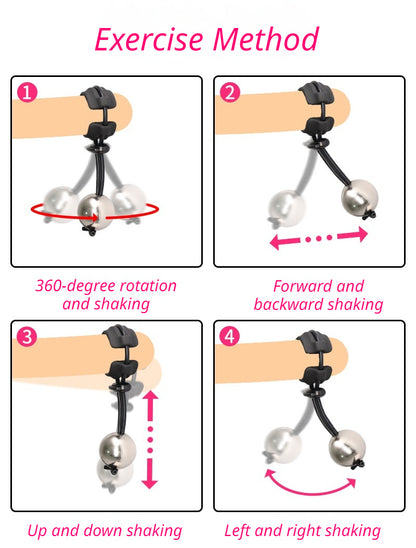 Exercise Method

1

360-degree rotation and shaking

2

Forward and backward shaking

3

Up and down shaking

4

Left and right shaking